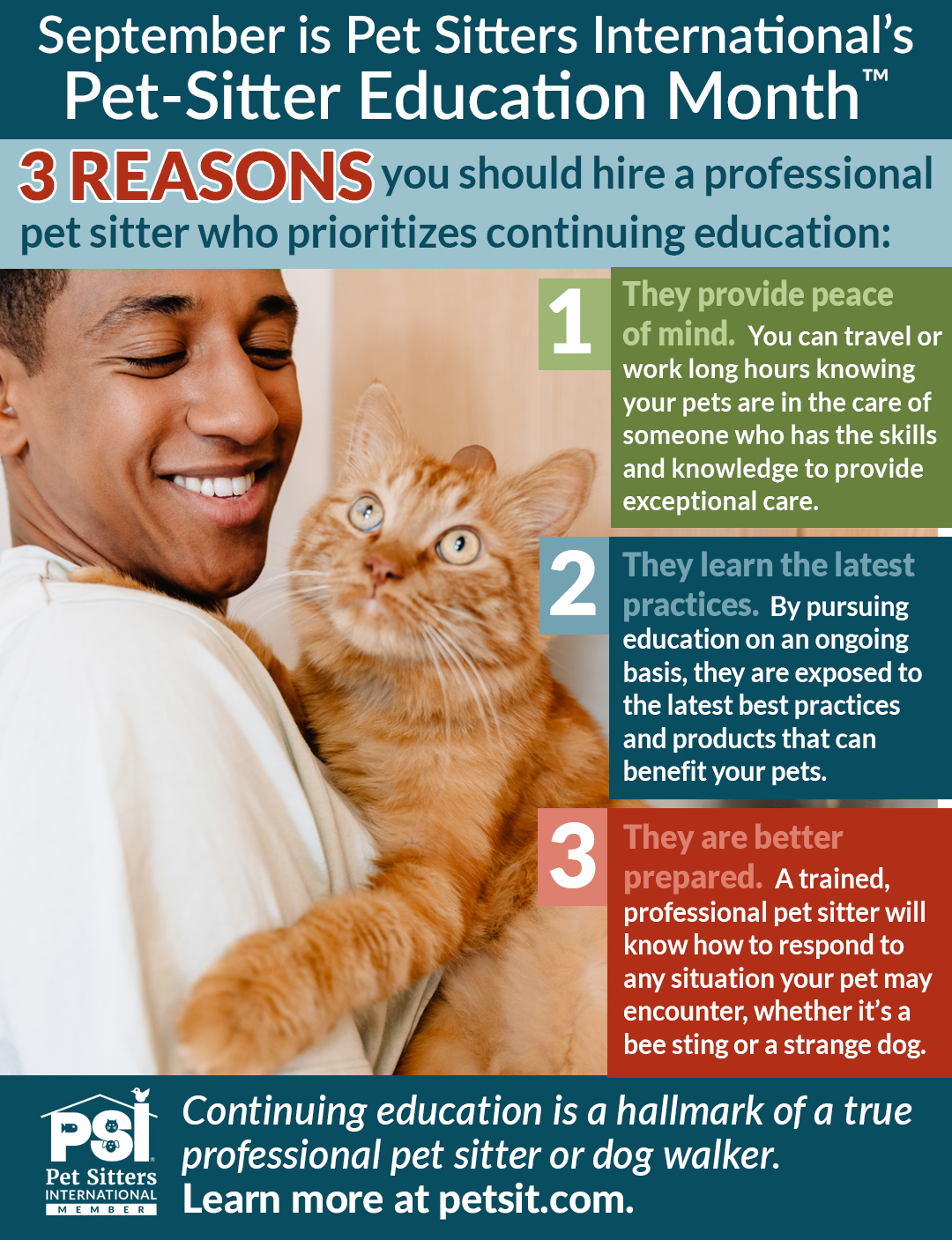 September is Pet Sitters International's
Pet-Sitter Education Month™

3 REASONS you should hire a professional pet sitter who prioritizes continuing education:

1 They provide peace of mind. You can travel or work long hours knowing your pets are in the care of someone who has the skills and knowledge to provide exceptional care.

2 They learn the latest practices. By pursuing education on an ongoing basis, they are exposed to the latest best practices and products that can benefit your pets.

3 They are better prepared. A trained, professional pet sitter will know how to respond to any situation your pet may encounter, whether it's a bee sting or a strange dog.

PSI Pet Sitters INTERNATIONAL MEMBER

Continuing education is a hallmark of a true professional pet sitter or dog walker.
Learn more at petsit.com.